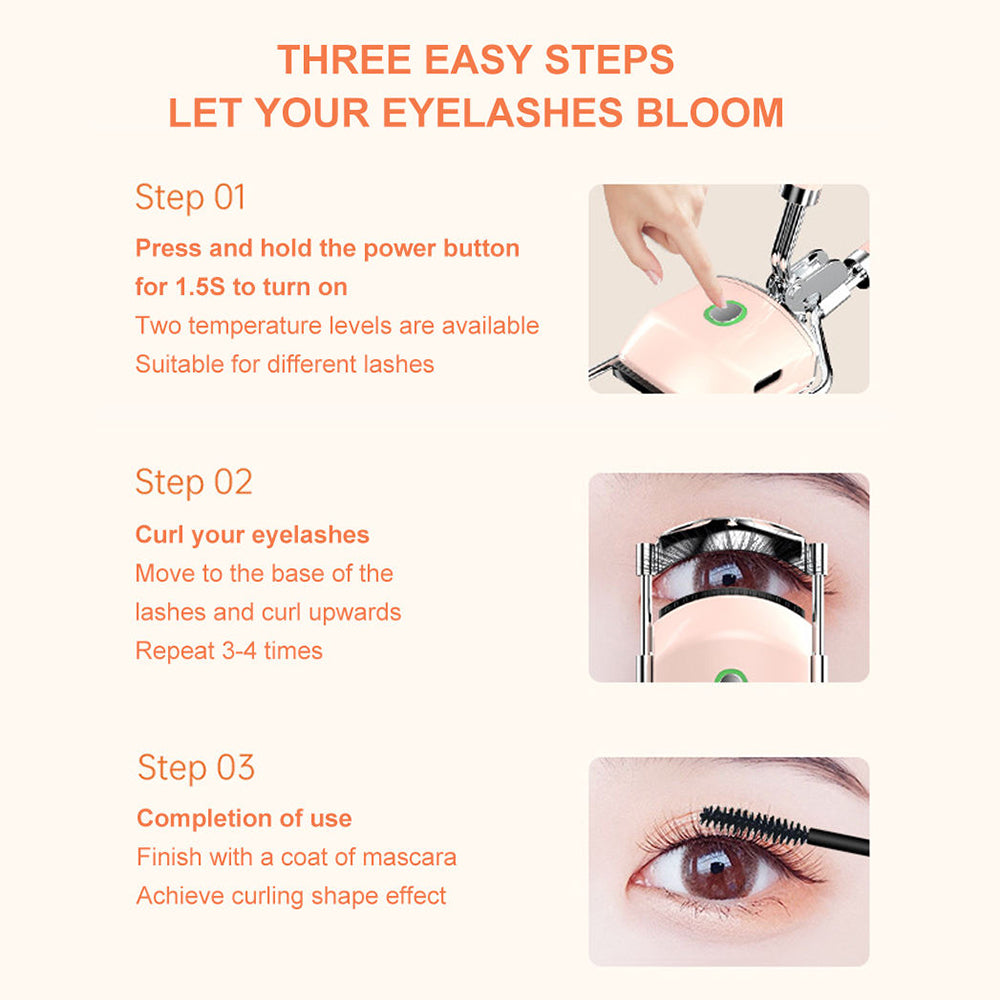 THREE EASY STEPS
LET YOUR EYELASHES BLOOM

Step 01
Press and hold the power button for 1.5S to turn on
Two temperature levels are available
Suitable for different lashes

Step 02
Curl your eyelashes
Move to the base of the lashes and curl upwards
Repeat 3-4 times

Step 03
Completion of use
Finish with a coat of mascara
Achieve curling shape effect